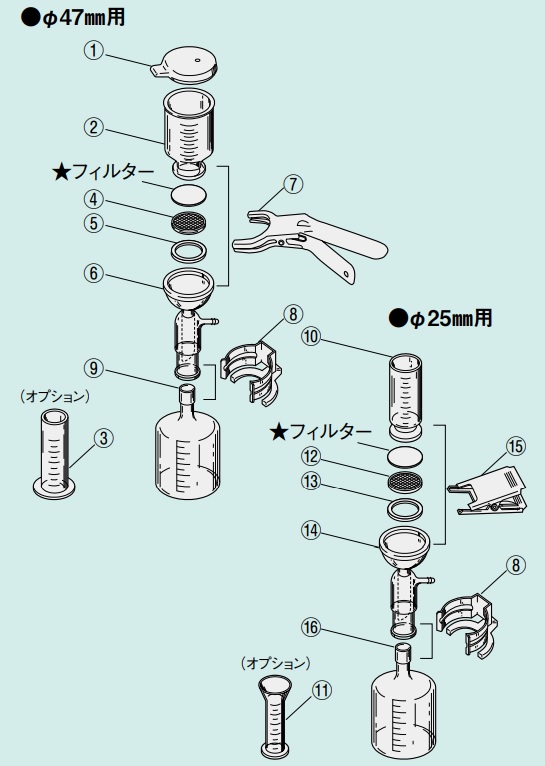 ●φ47㎜用

①
②
★フィルター
④
⑤
⑥
⑦
⑧
⑨
（オプション）
③

●φ25㎜用

⑩
★フィルター
⑫
⑬
⑭
⑮
⑧
⑯
（オプション）
⑪